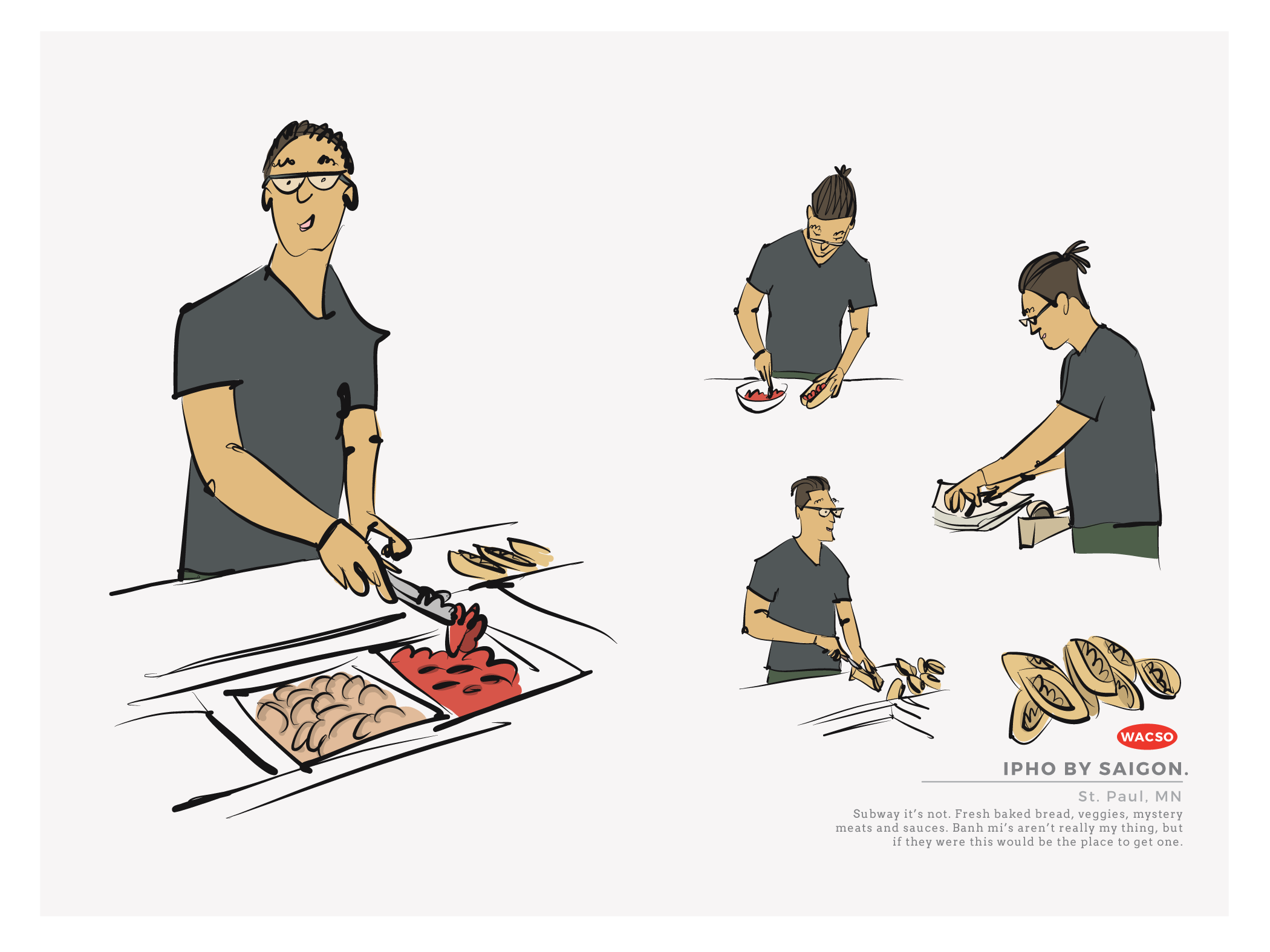 WACSO

IPHO BY SAIGON.

St. Paul, MN

Subway it's not. Fresh baked bread, veggies, mystery meats and sauces. Banh mi's aren't really my thing, but if they were this would be the place to get one.